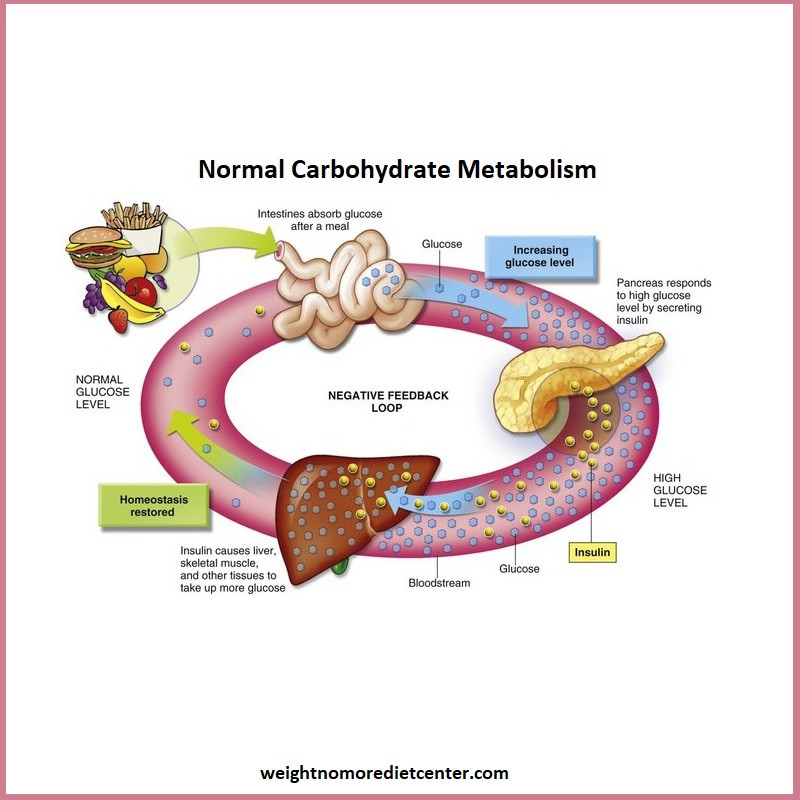 Normal Carbohydrate Metabolism

Intestines absorb glucose after a meal

Glucose

Increasing glucose level

Pancreas responds to high glucose level by secreting insulin

NORMAL GLUCOSE LEVEL

NEGATIVE FEEDBACK LOOP

HIGH GLUCOSE LEVEL

Homeostasis restored

Insulin causes liver, skeletal muscle, and other tissues to take up more glucose

Bloodstream

Glucose

Insulin

weightnomoredietcenter.com